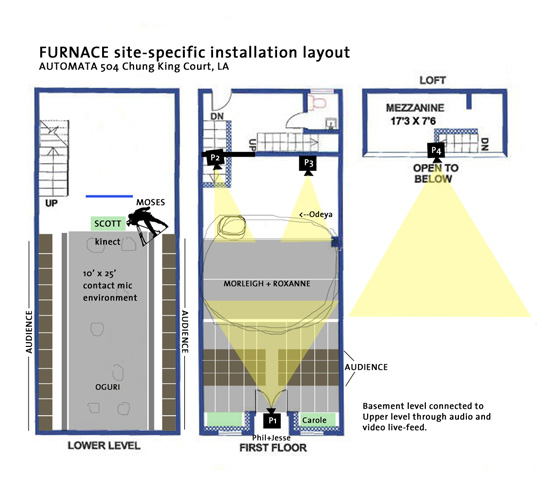 FURNACE site-specific installation layout
AUTOMATA 504 Chung King Court, LA

UP
MOSES
SCOTT
kinect
10' x 25' contact mic environment
AUDIENCE
AUDIENCE
OGURI
LOWER LEVEL

DN
UP
P2
P3
<--Odeya
MORLEIGH + ROXANNE
AUDIENCE
P1
Carole
Phil+Jesse
FIRST FLOOR

LOFT
MEZZANINE
17'3 X 7'6
DN
P4
OPEN TO BELOW

Basement level connected to Upper level through audio and video live-feed.